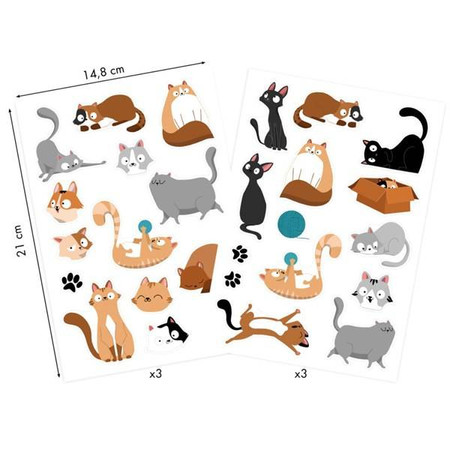 14,8 cm

21 cm

x3

x3